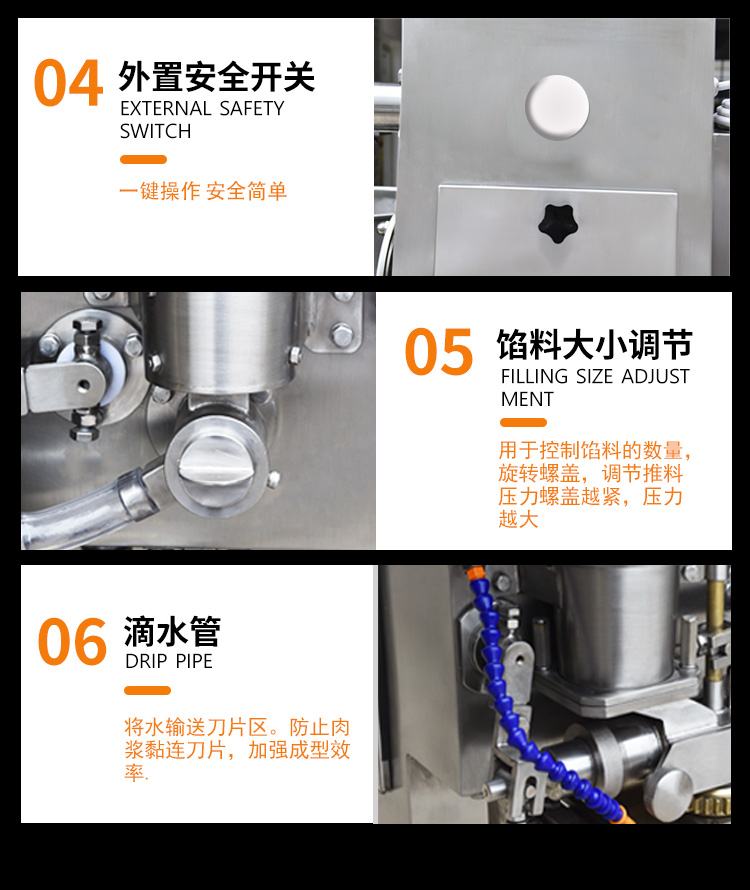 04 外置安全开关
EXTERNAL SAFETY SWITCH

一键操作 安全简单

05 馅料大小调节
FILLING SIZE ADJUST MENT

用于控制馅料的数量，旋转螺盖，调节推料压力螺盖越紧，压力越大

06 滴水管
DRIP PIPE

将水输送刀片区。防止肉浆黏连刀片，加强成型效率.