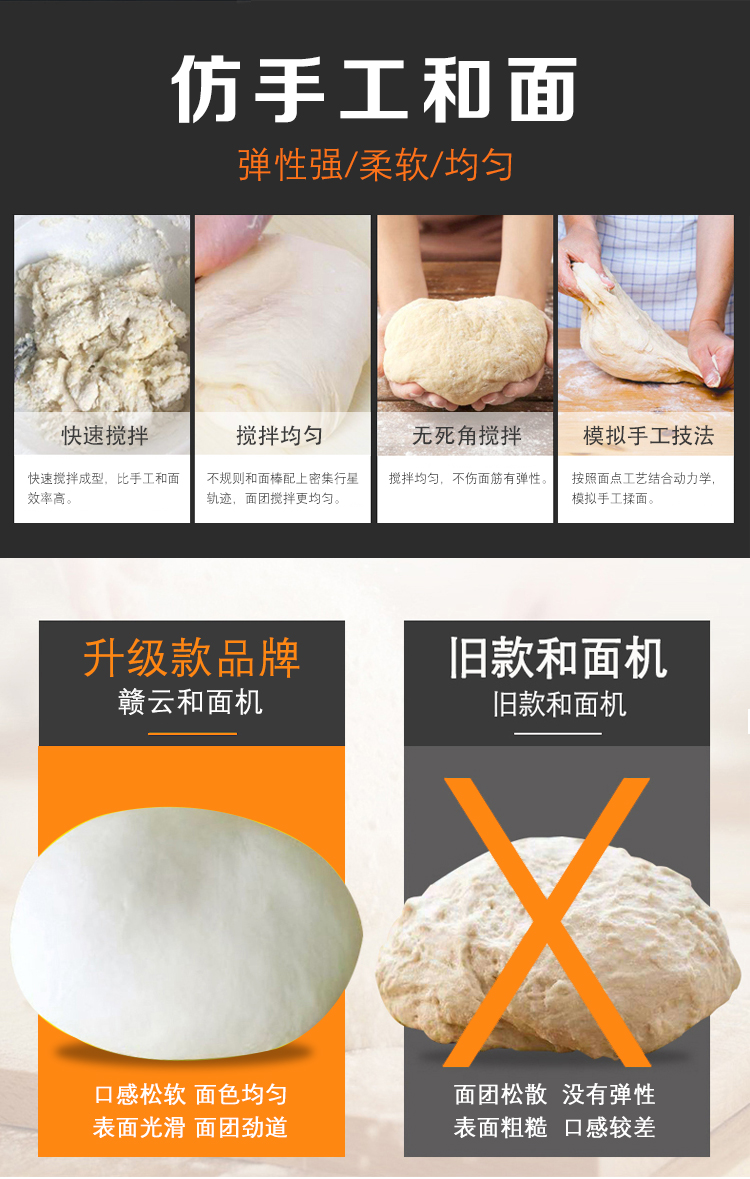 仿手工和面

弹性强/柔软/均匀

快速搅拌

快速搅拌成型，比手工和面效率高。

搅拌均匀

不规则和面棒配上密集行星轨迹，面团搅拌更均匀。

无死角搅拌

搅拌均匀，不伤面筋有弹性。

模拟手工技法

按照面点工艺结合动力学，模拟手工揉面。

升级款品牌
赣云和面机

口感松软 面色均匀
表面光滑 面团劲道

旧款和面机
旧款和面机

面团松散 没有弹性
表面粗糙 口感较差