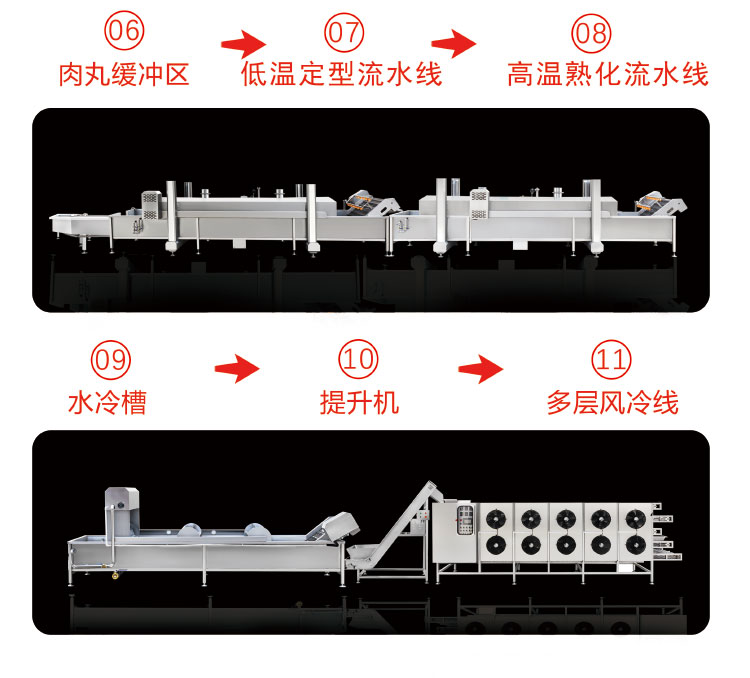 06
肉丸缓冲区

07
低温定型流水线

08
高温熟化流水线

09
水冷槽

10
提升机

11
多层风冷线